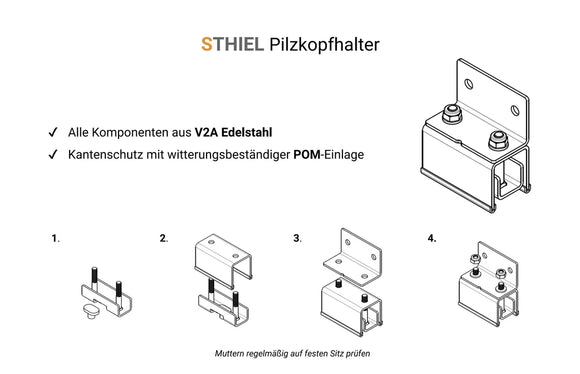 STHIEL Pilzkopfhalter

✓ Alle Komponenten aus V2A Edelstahl

✓ Kantenschutz mit witterungsbeständiger POM-Einlage

1.

2.

3.

4.

Muttern regelmäßig auf festen Sitz prüfen